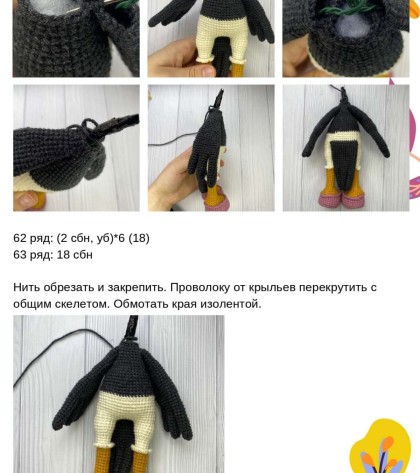 62 ряд: (2 сбн, уб)*6 (18)
63 ряд: 18 сбн

Нить обрезать и закрепить. Проволоку от крыльев перекрутить с общим скелетом. Обмотать края изолентой.