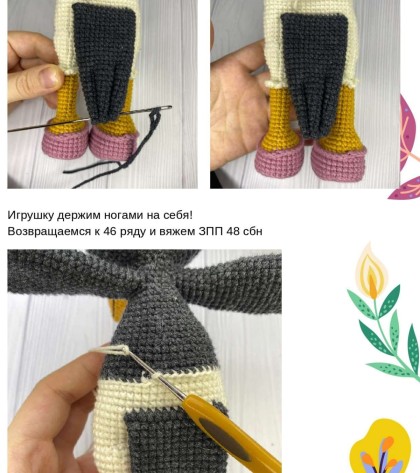 Игрушку держим ногами на себя!
Возвращаемся к 46 ряду и вяжем ЗПП 48 сбн