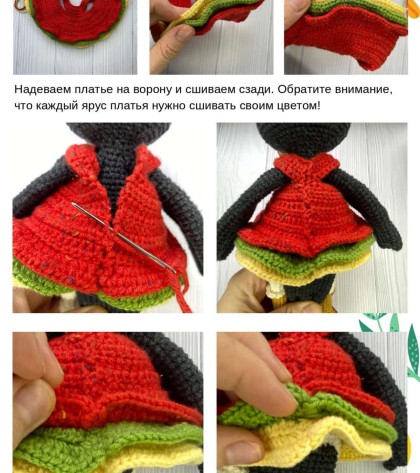 Надеваем платье на ворону и сшиваем сзади. Обратите внимание, что каждый ярус платья нужно сшивать своим цветом!