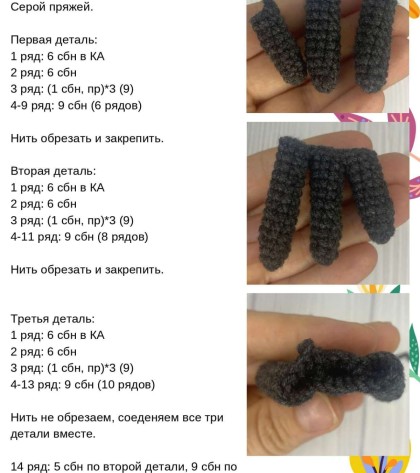 Серой пряжей.

Первая деталь:
1 ряд: 6 сбн в КА
2 ряд: 6 сбн
3 ряд: (1 сбн, пр)*3 (9)
4-9 ряд: 9 сбн (6 рядов)

Нить обрезать и закрепить.

Вторая деталь:
1 ряд: 6 сбн в КА
2 ряд: 6 сбн
3 ряд: (1 сбн, пр)*3 (9)
4-11 ряд: 9 сбн (8 рядов)

Нить обрезать и закрепить.

Третья деталь:
1 ряд: 6 сбн в КА
2 ряд: 6 сбн
3 ряд: (1 сбн, пр)*3 (9)
4-13 ряд: 9 сбн (10 рядов)

Нить не обрезаем, соеденяем все три детали вместе.

14 ряд: 5 сбн по второй детали, 9 сбн по